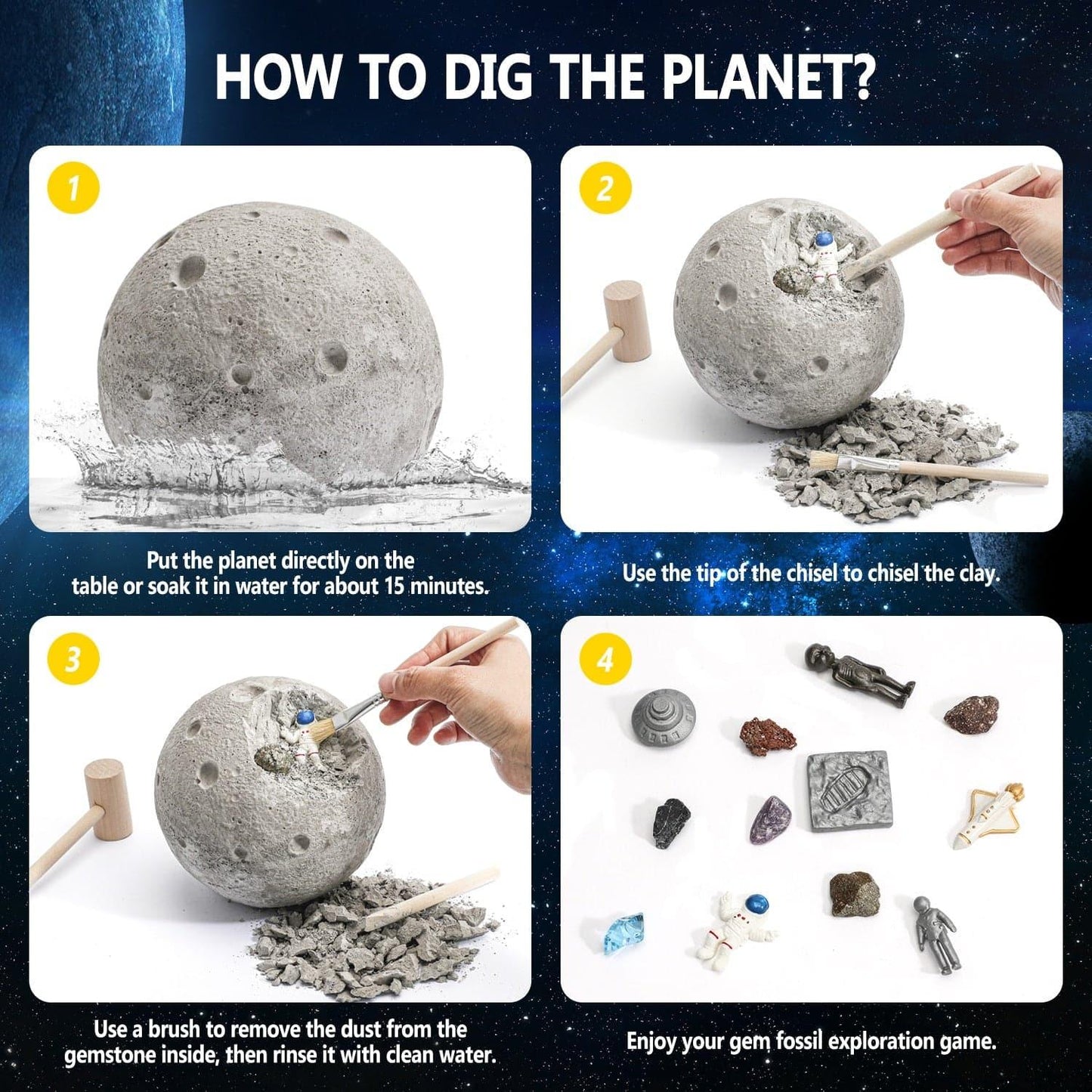 HOW TO DIG THE PLANET?

1

Put the planet directly on the table or soak it in water for about 15 minutes.

2

Use the tip of the chisel to chisel the clay.

3

Use a brush to remove the dust from the gemstone inside, then rinse it with clean water.

4

Enjoy your gem fossil exploration game.