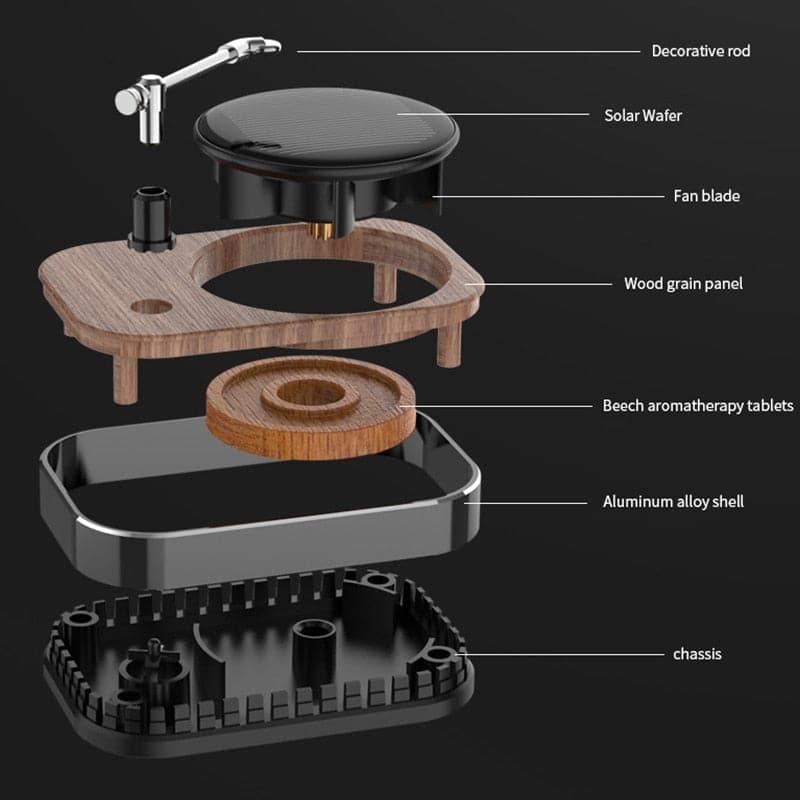 Decorative rod

Solar Wafer

Fan blade

Wood grain panel

Beech aromatherapy tablets

Aluminum alloy shell

chassis